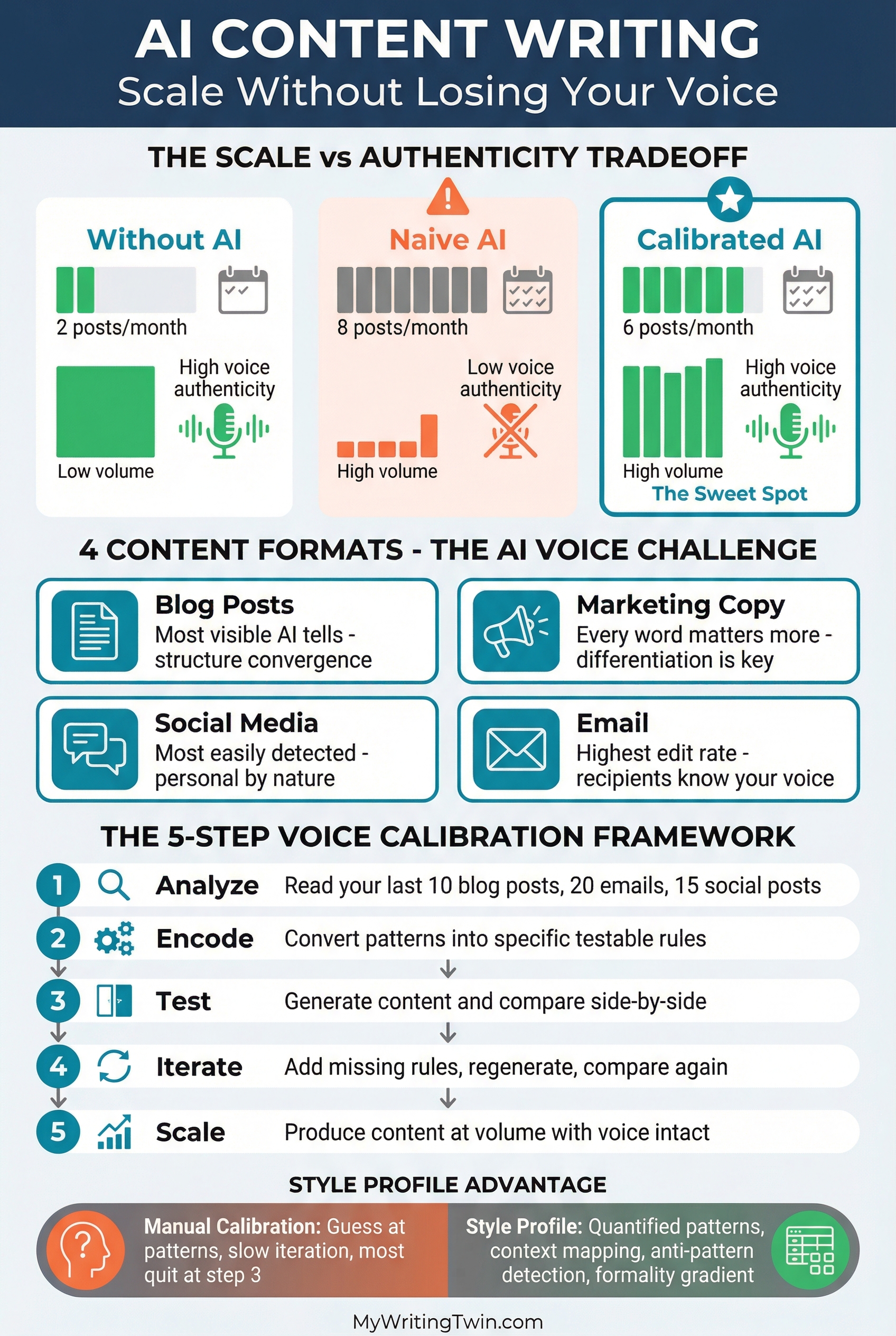 AI CONTENT WRITING
Scale Without Losing Your Voice

THE SCALE vs AUTHENTICITY TRADEOFF

Without AI
2 posts/month
High voice authenticity
Low volume

Naive AI
8 posts/month
Low voice authenticity
High volume

Calibrated AI
6 posts/month
High voice authenticity
High volume
The Sweet Spot

4 CONTENT FORMATS - THE AI VOICE CHALLENGE

Blog Posts
Most visible AI tells - structure convergence

Marketing Copy
Every word matters more - differentiation is key

Social Media
Most easily detected - personal by nature

Email
Highest edit rate - recipients know your voice

THE 5-STEP VOICE CALIBRATION FRAMEWORK

1 Analyze Read your last 10 blog posts, 20 emails, 15 social posts
2 Encode Convert patterns into specific testable rules
3 Test Generate content and compare side-by-side
4 Iterate Add missing rules, regenerate, compare again
5 Scale Produce content at volume with voice intact

STYLE PROFILE ADVANTAGE

Manual Calibration: Guess at patterns, slow iteration, most quit at step 3

Style Profile: Quantified patterns, context mapping, anti-pattern detection, formality gradient

MyWritingTwin.com